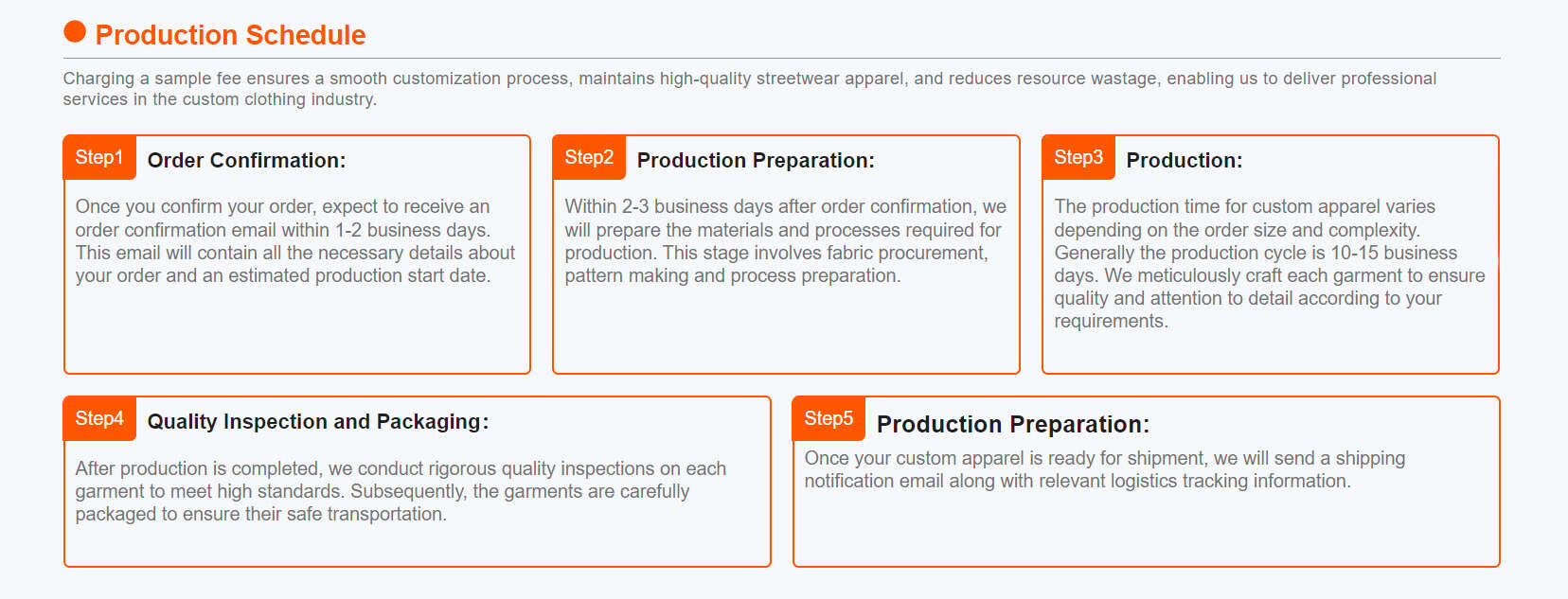 Production Schedule

Charging a sample fee ensures a smooth customization process, maintains high-quality streetwear apparel, and reduces resource wastage, enabling us to deliver professional services in the custom clothing industry.

Step1 Order Confirmation:

Once you confirm your order, expect to receive an order confirmation email within 1-2 business days. This email will contain all the necessary details about your order and an estimated production start date.

Step2 Production Preparation:

Within 2-3 business days after order confirmation, we will prepare the materials and processes required for production. This stage involves fabric procurement, pattern making and process preparation.

Step3 Production:

The production time for custom apparel varies depending on the order size and complexity. Generally the production cycle is 10-15 business days. We meticulously craft each garment to ensure quality and attention to detail according to your requirements.

Step4 Quality Inspection and Packaging:

After production is completed, we conduct rigorous quality inspections on each garment to meet high standards. Subsequently, the garments are carefully packaged to ensure their safe transportation.

Step5 Production Preparation:

Once your custom apparel is ready for shipment, we will send a shipping notification email along with relevant logistics tracking information.